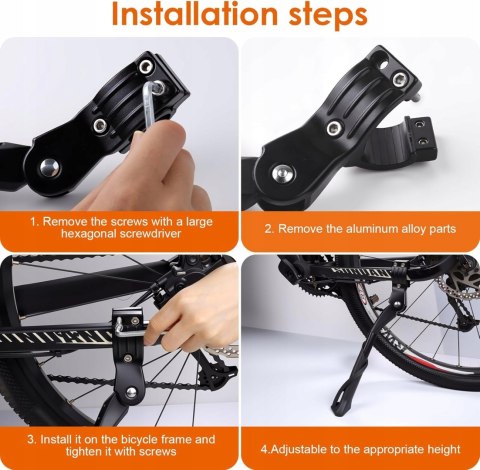 Installation steps

1. Remove the screws with a large hexagonal screwdriver

2. Remove the aluminum alloy parts

3. Install it on the bicycle frame and tighten it with screws

4.Adjustable to the appropriate height