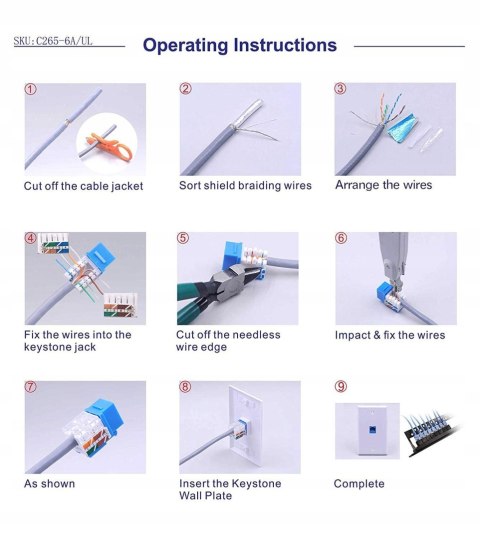 SKU:C265-6A/UL

Operating Instructions

①
Cut off the cable jacket

②
Sort shield braiding wires

③
Arrange the wires

④
Fix the wires into the keystone jack

⑤
Cut off the needless wire edge

⑥
Impact & fix the wires

⑦
As shown

⑧
Insert the Keystone Wall Plate

⑨
Complete